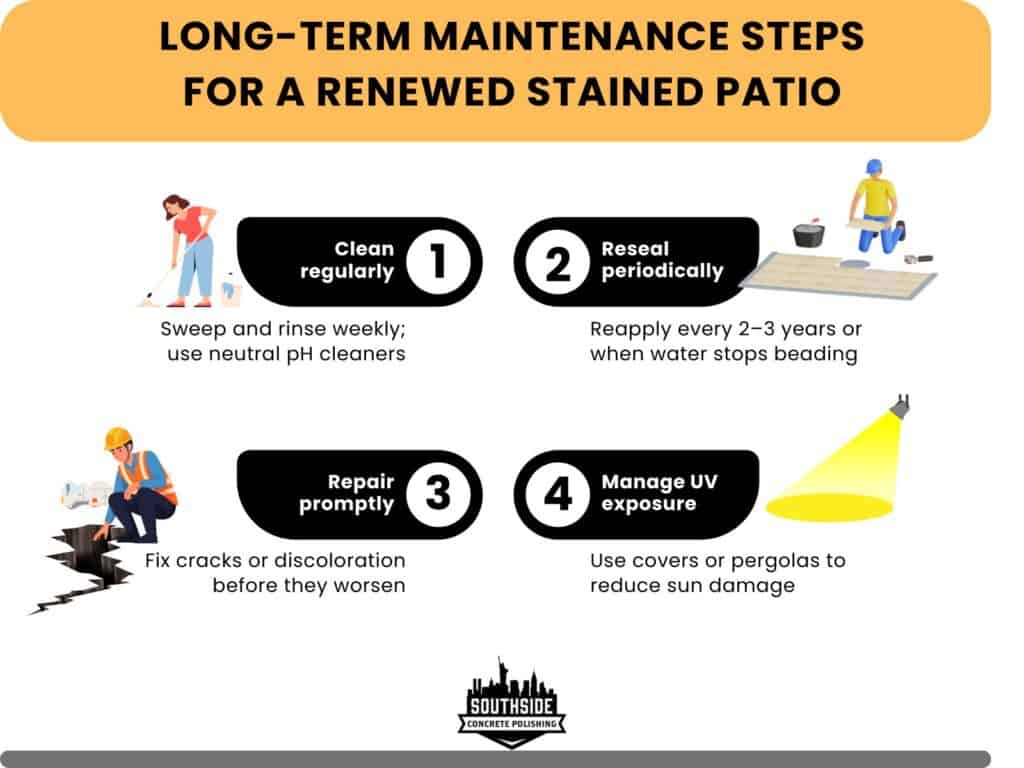 LONG-TERM MAINTENANCE STEPS FOR A RENEWED STAINED PATIO

Clean regularly 1

Sweep and rinse weekly; use neutral pH cleaners

2 Reseal periodically

Reapply every 2–3 years or when water stops beading

Repair promptly 3

Fix cracks or discoloration before they worsen

4 Manage UV exposure

Use covers or pergolas to reduce sun damage

SOUTHSIDE
CONCRETE POLISHING