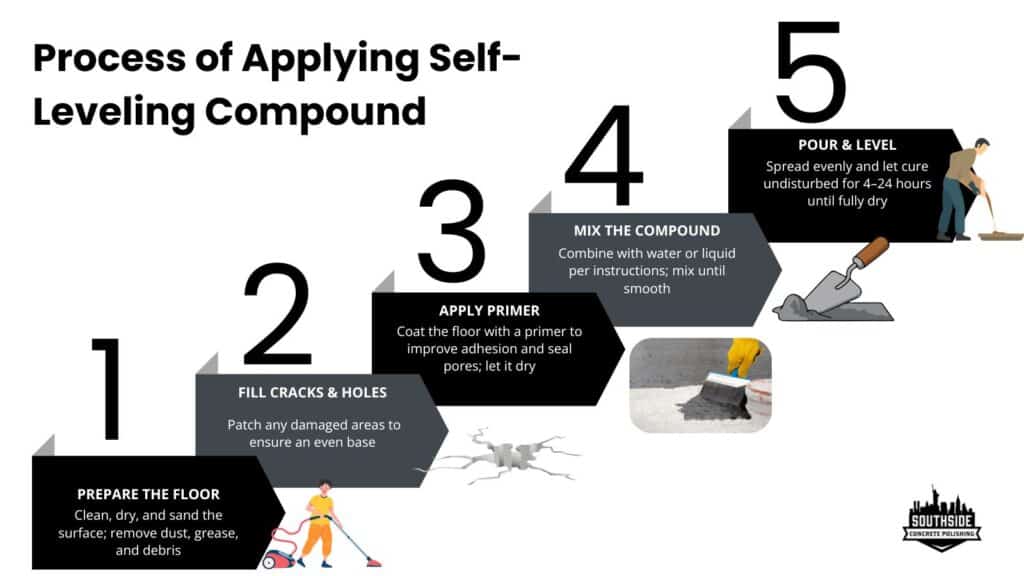 Process of Applying Self-Leveling Compound

1

PREPARE THE FLOOR

Clean, dry, and sand the surface; remove dust, grease, and debris

2

FILL CRACKS & HOLES

Patch any damaged areas to ensure an even base

3

APPLY PRIMER

Coat the floor with a primer to improve adhesion and seal pores; let it dry

4

MIX THE COMPOUND

Combine with water or liquid per instructions; mix until smooth

5

POUR & LEVEL

Spread evenly and let cure undisturbed for 4–24 hours until fully dry

SOUTHSIDE
CONCRETE POLISHING